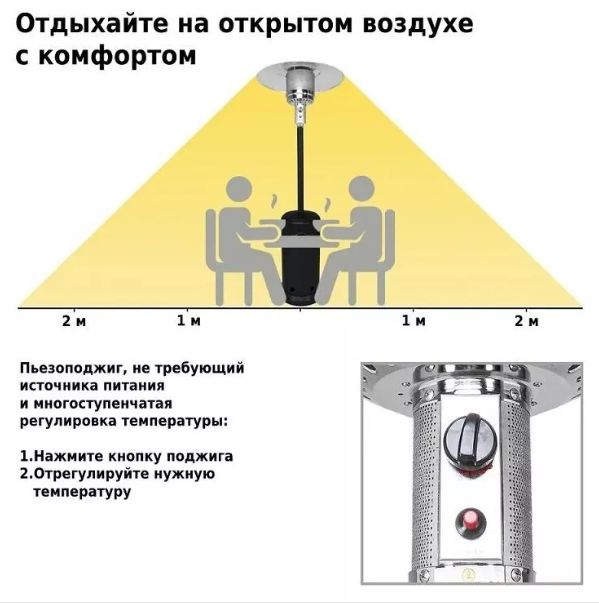 Отдыхайте на открытом воздухе с комфортом

2 м 1 м 1 м 2 м

Пьезоподжиг, не требующий источника питания и многоступенчатая регулировка температуры:

1.Нажмите кнопку поджига
2.Отрегулируйте нужную температуру