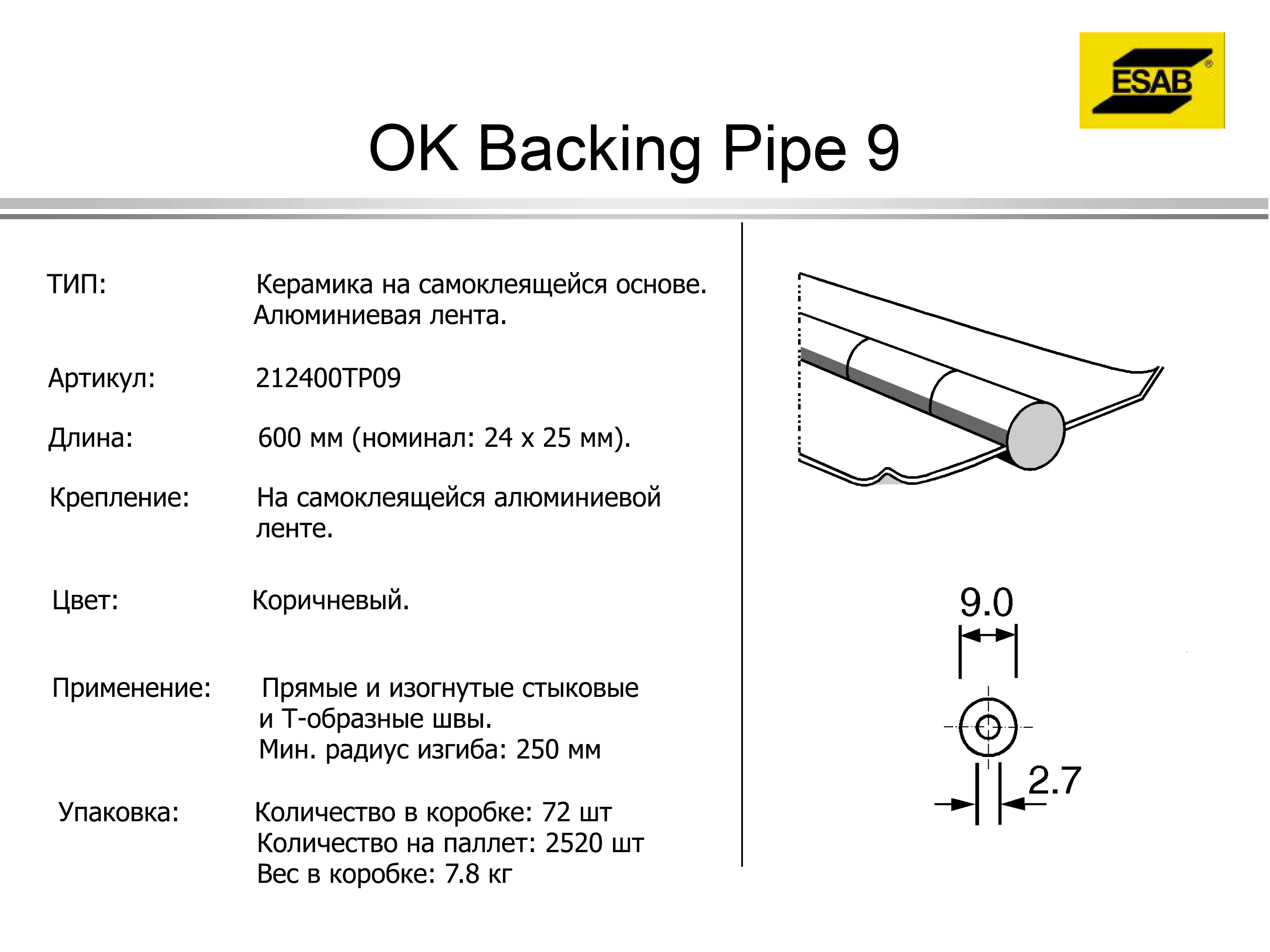 ESAB®

OK Backing Pipe 9

ТИП: Керамика на самоклеящейся основе. Алюминиевая лента.

Артикул: 212400TP09

Длина: 600 мм (номинал: 24 x 25 мм).

Крепление: На самоклеящейся алюминиевой ленте.

Цвет: Коричневый.

Применение: Прямые и изогнутые стыковые и Т-образные швы. Мин. радиус изгиба: 250 мм

Упаковка: Количество в коробке: 72 шт
Количество на паллет: 2520 шт
Вес в коробке: 7.8 кг

9.0

2.7