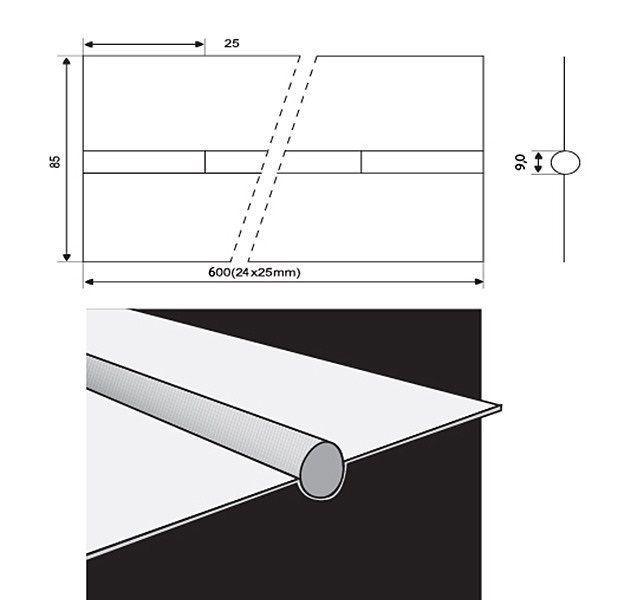 25

85

9,0

600(24x25mm)