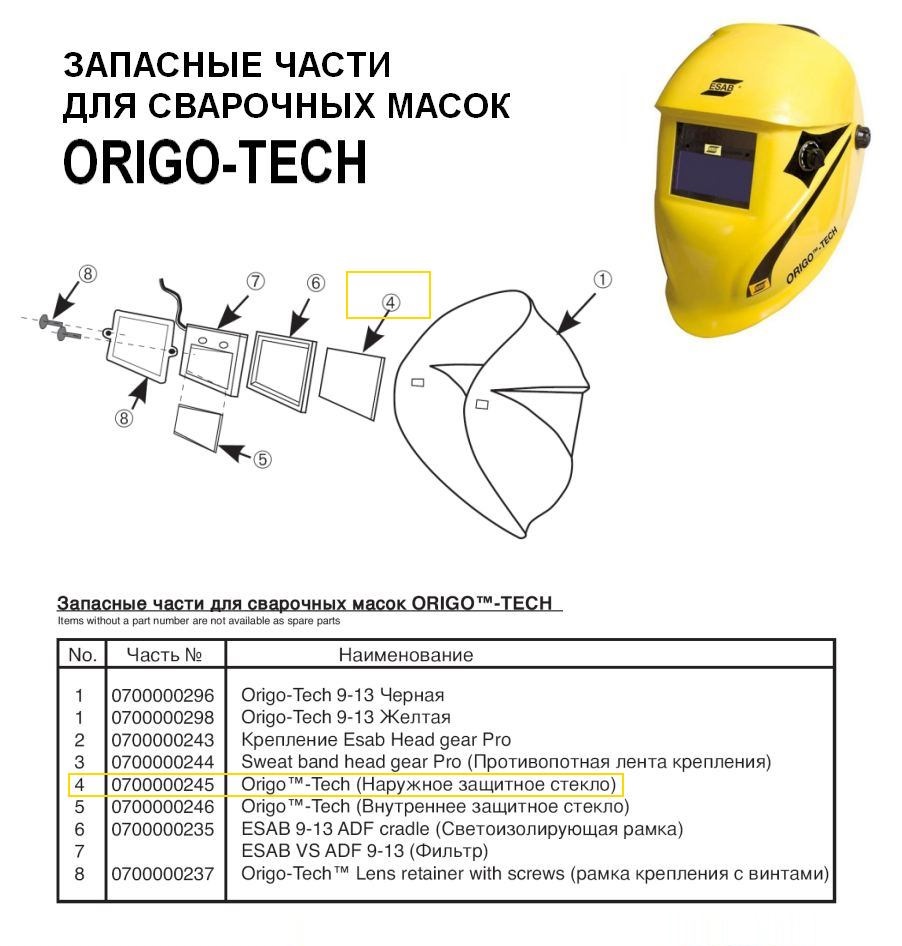 ЗАПАСНЫЕ ЧАСТИ
ДЛЯ СВАРОЧНЫХ МАСОК
ORIGO-TECH

ESAB
ORIGO™-TECH

⑧ ⑦ ⑥ ④ ①
⑧ ⑤

Запасные части для сварочных масок ORIGO™-TECH
Items without a part number are not available as spare parts

| No. | Часть № | Наименование |
|---|---|---|
| 1 | 0700000296 | Origo-Tech 9-13 Черная |
| 1 | 0700000298 | Origo-Tech 9-13 Желтая |
| 2 | 0700000243 | Крепление Esab Head gear Pro |
| 3 | 0700000244 | Sweat band head gear Pro (Противопотная лента крепления) |
| 4 | 0700000245 | Origo™-Tech (Наружное защитное стекло) |
| 5 | 0700000246 | Origo™-Tech (Внутреннее защитное стекло) |
| 6 | 0700000235 | ESAB 9-13 ADF cradle (Светоизолирующая рамка) |
| 7 | | ESAB VS ADF 9-13 (Фильтр) |
| 8 | 0700000237 | Origo-Tech™ Lens retainer with screws (рамка крепления с винтами) |